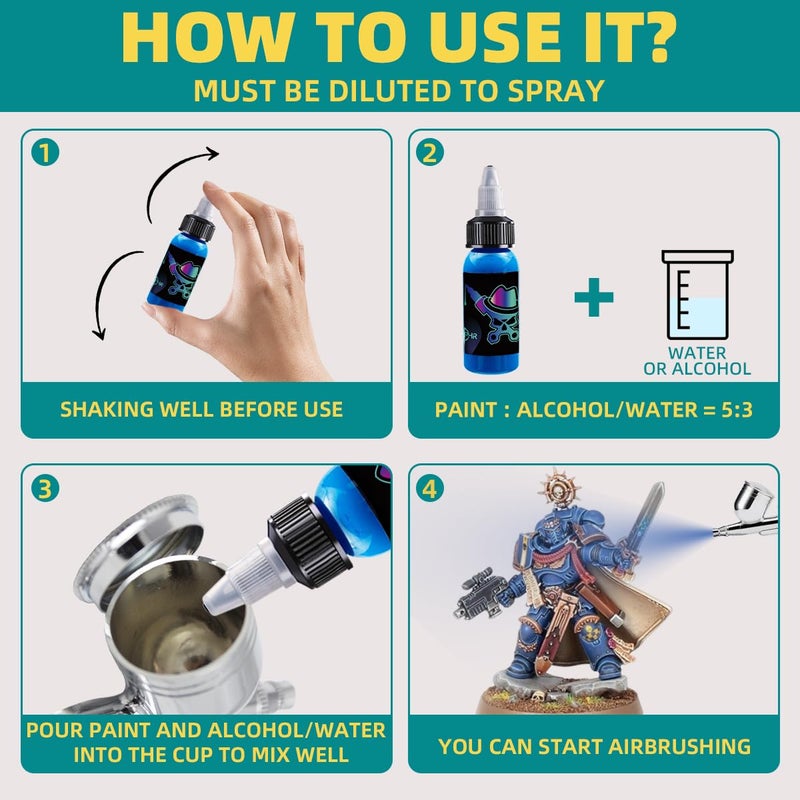 HOW TO USE IT?
MUST BE DILUTED TO SPRAY

1
SHAKING WELL BEFORE USE

2
WATER OR ALCOHOL
PAINT : ALCOHOL/WATER = 5:3

3
POUR PAINT AND ALCOHOL/WATER INTO THE CUP TO MIX WELL

4
YOU CAN START AIRBRUSHING